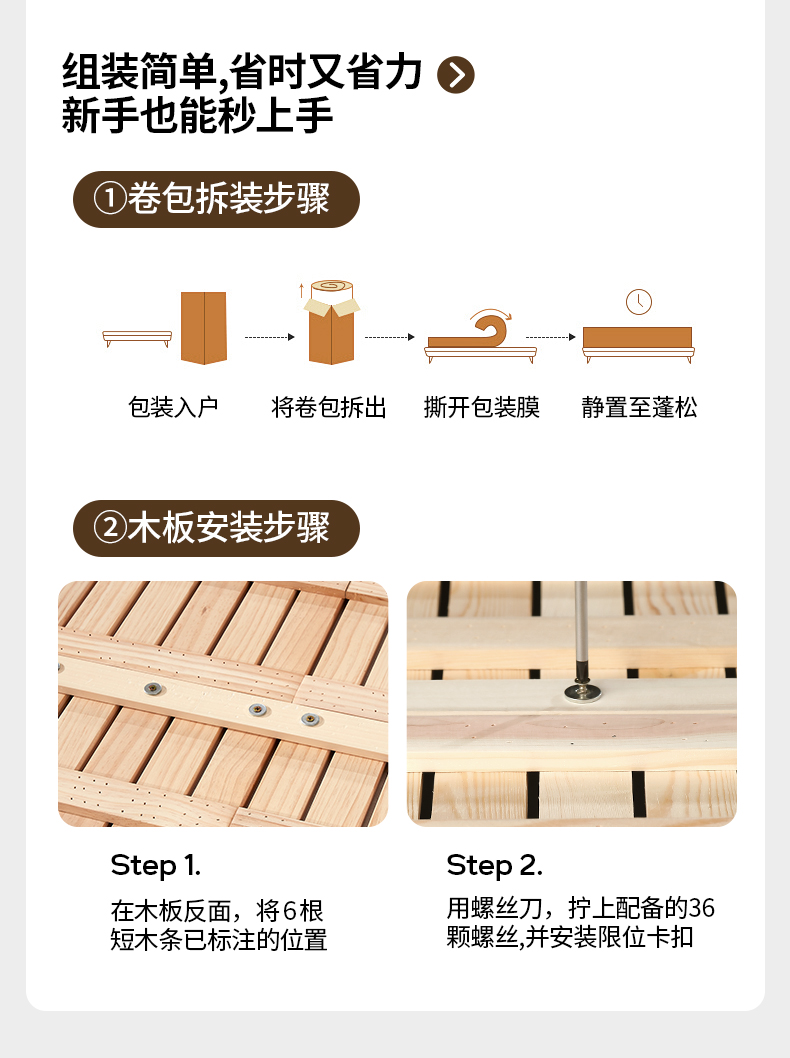 组装简单,省时又省力
新手也能秒上手

①卷包拆装步骤

包装入户

将卷包拆出

撕开包装膜

静置至蓬松

②木板安装步骤

Step 1.
在木板反面，将6根短木条已标注的位置

Step 2.
用螺丝刀，拧上配备的36颗螺丝,并安装限位卡扣