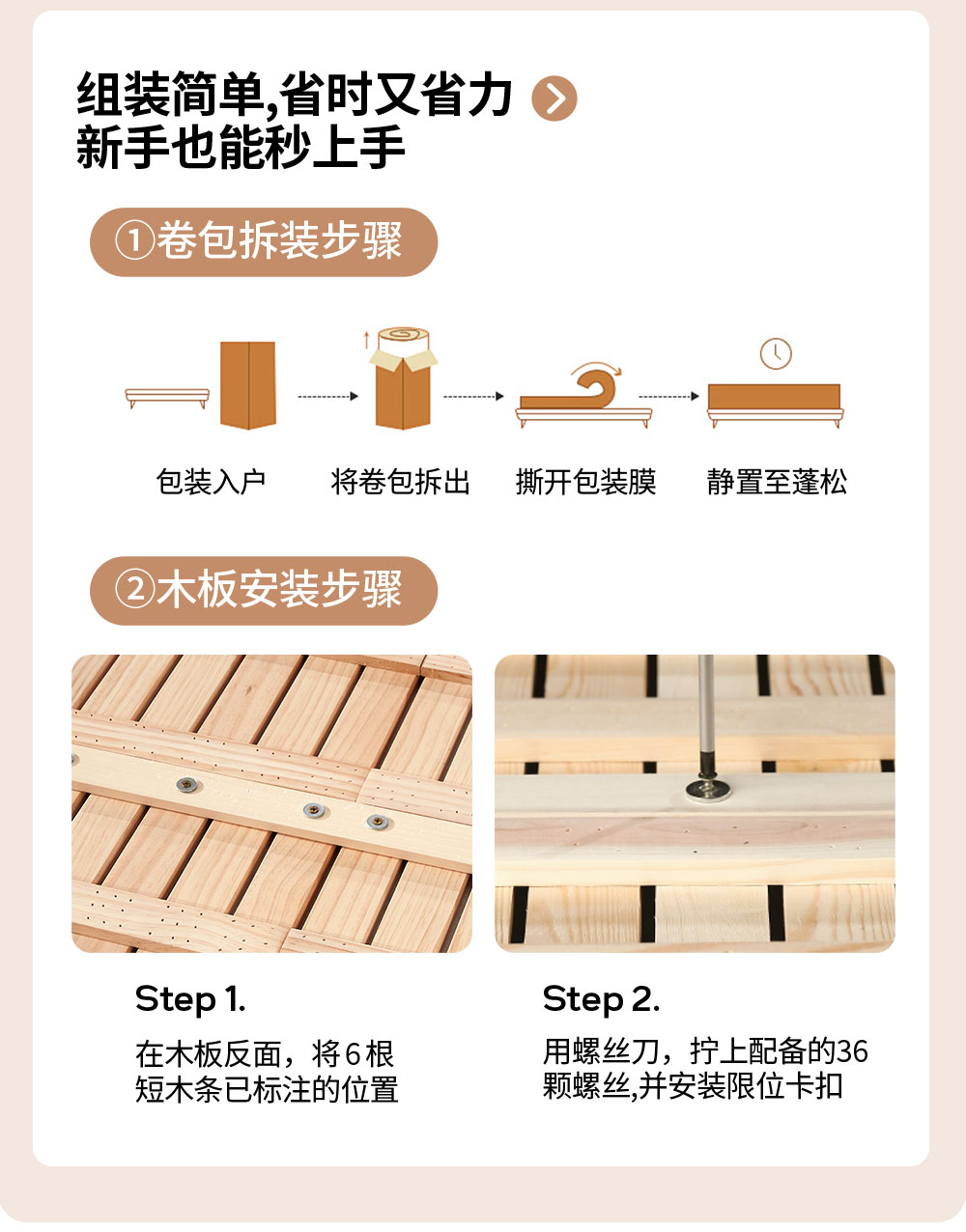 组装简单,省时又省力
新手也能秒上手

①卷包拆装步骤

包装入户 将卷包拆出 撕开包装膜 静置至蓬松

②木板安装步骤

Step 1.
在木板反面，将6根短木条已标注的位置

Step 2.
用螺丝刀，拧上配备的36颗螺丝,并安装限位卡扣